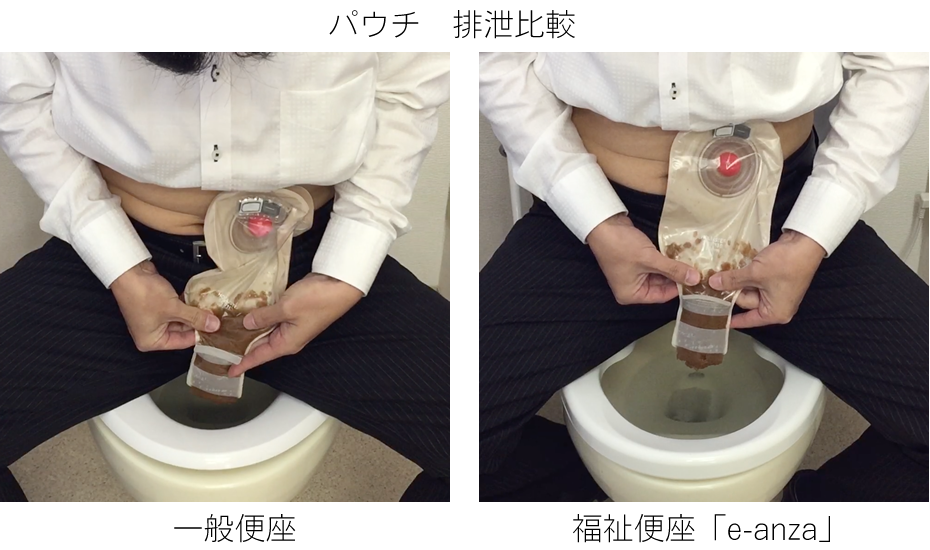 パウチ　排泄比較

一般便座

福祉便座「e-anza」