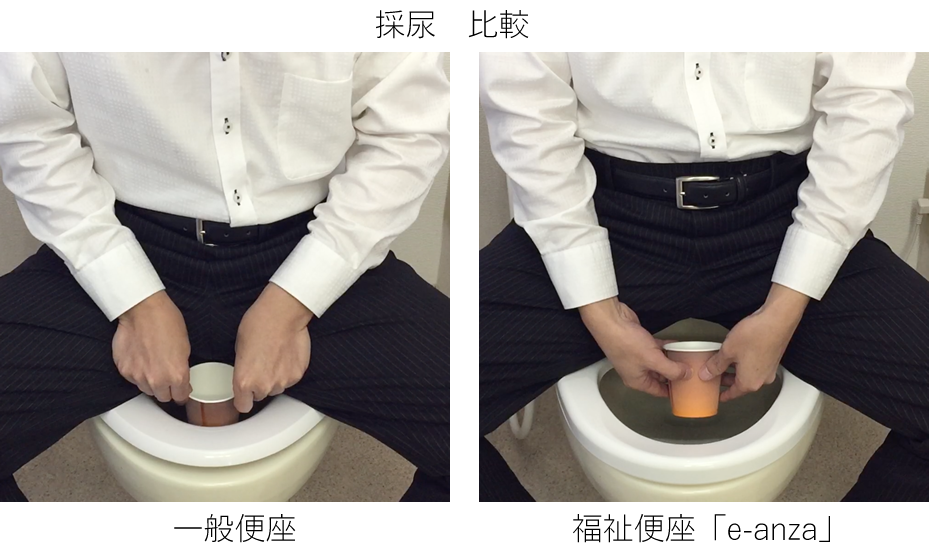 採尿　比較

一般便座

福祉便座「e-anza」