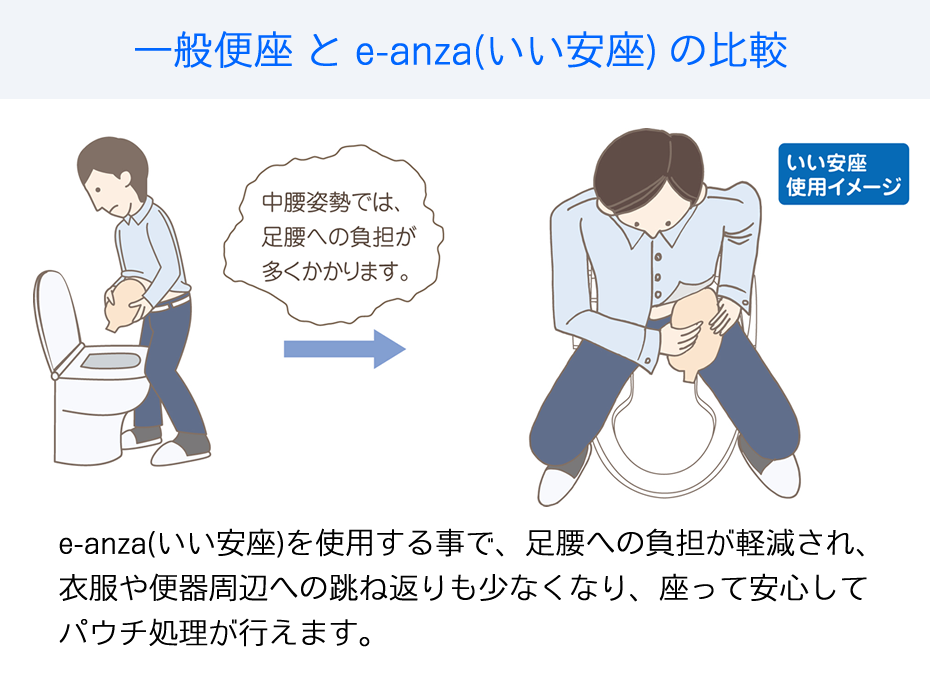 一般便座 と e-anza(いい安座) の比較

中腰姿勢では、足腰への負担が多くかかります。

いい安座
使用イメージ

e-anza(いい安座)を使用する事で、足腰への負担が軽減され、衣服や便器周辺への跳ね返りも少なくなり、座って安心してパウチ処理が行えます。