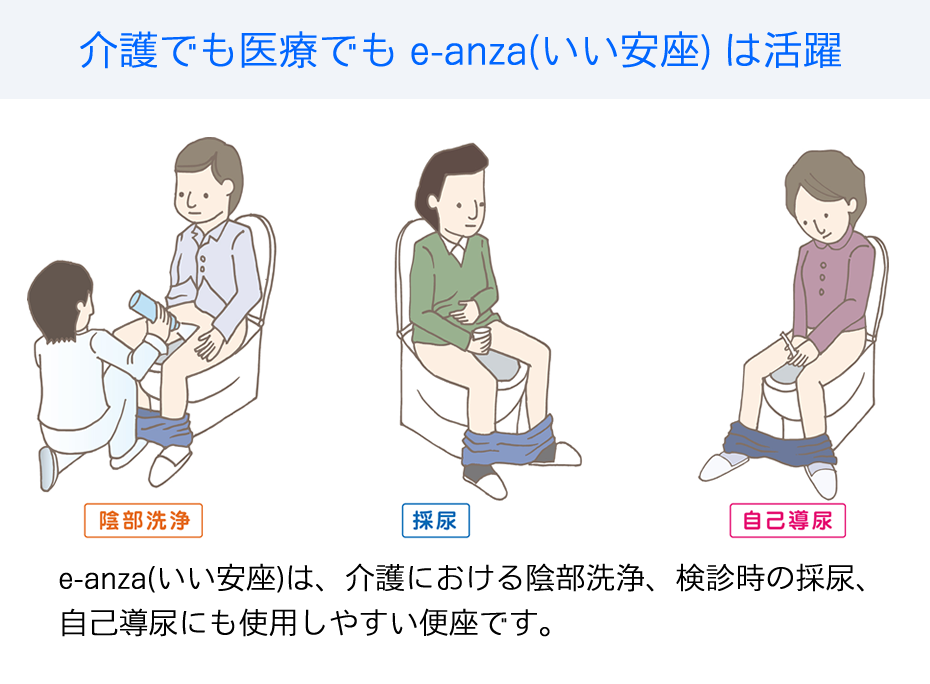 介護でも医療でも e-anza(いい安座) は活躍

陰部洗浄

採尿

自己導尿

e-anza(いい安座)は、介護における陰部洗浄、検診時の採尿、自己導尿にも使用しやすい便座です。